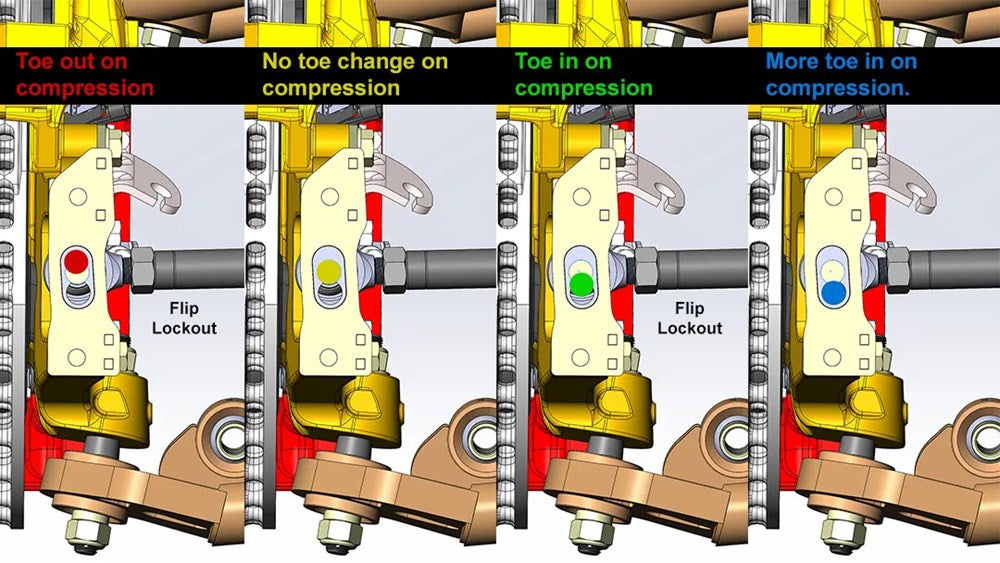 Toe out on compression

Flip Lockout

No toe change on compression

Toe in on compression

Flip Lockout

More toe in on compression.