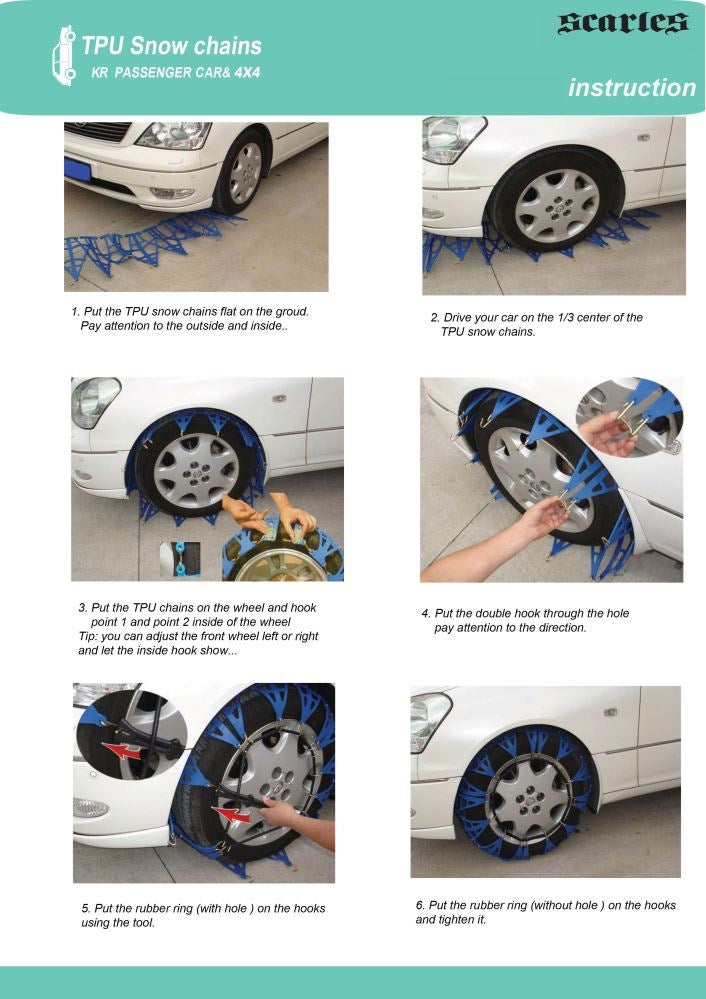 TPU Snow chains
KR PASSENGER CAR& 4X4

scarles

instruction

1. Put the TPU snow chains flat on the groud. Pay attention to the outside and inside..

2. Drive your car on the 1/3 center of the TPU snow chains.

3. Put the TPU chains on the wheel and hook point 1 and point 2 inside of the wheel
Tip: you can adjust the front wheel left or right and let the inside hook show...

4. Put the double hook through the hole pay attention to the direction.

5. Put the rubber ring (with hole ) on the hooks using the tool.

6. Put the rubber ring (without hole ) on the hooks and tighten it.